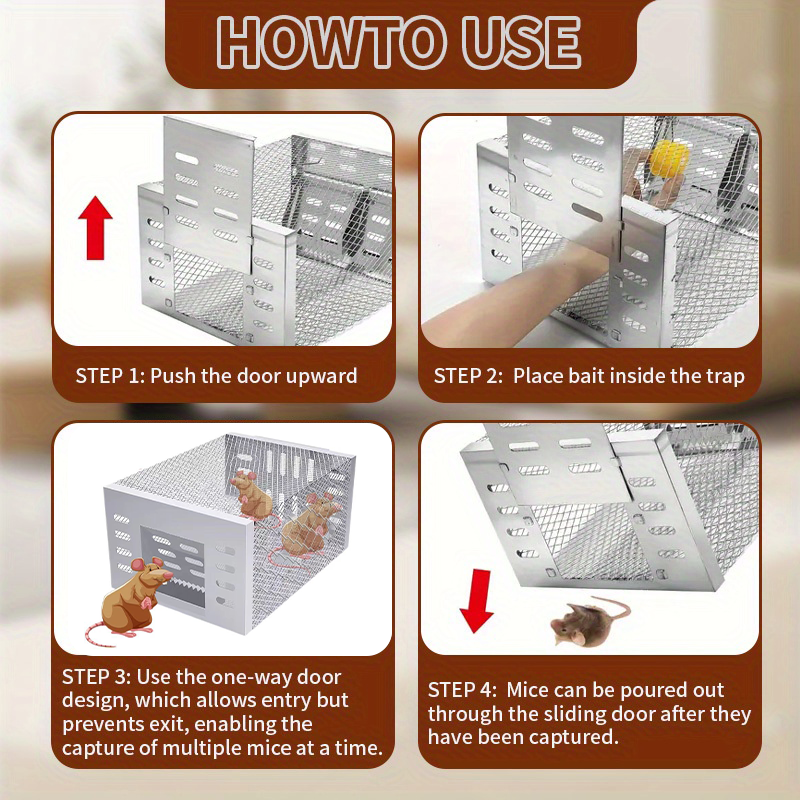 HOWTO USE

STEP 1: Push the door upward

STEP 2: Place bait inside the trap

STEP 3: Use the one-way door design, which allows entry but prevents exit, enabling the capture of multiple mice at a time.

STEP 4: Mice can be poured out through the sliding door after they have been captured.